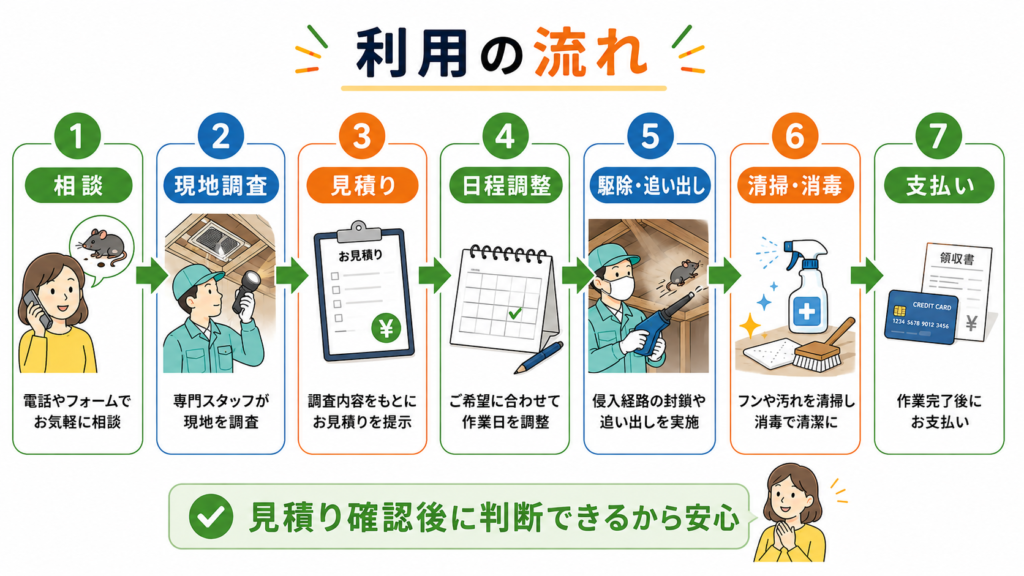 利用の流れ

1
相談
電話やフォームでお気軽に相談

2
現地調査
専門スタッフが現地を調査

3
見積り
お見積り
¥
調査内容をもとにお見積りを提示

4
日程調整
ご希望に合わせて作業日を調整

5
駆除・追い出し
侵入経路の封鎖や追い出しを実施

6
清掃・消毒
フンや汚れを清掃し消毒で清潔に

7
支払い
領収書
CREDIT CARD
1234 5678 9012 3456
¥
作業完了後にお支払い

見積り確認後に判断できるから安心