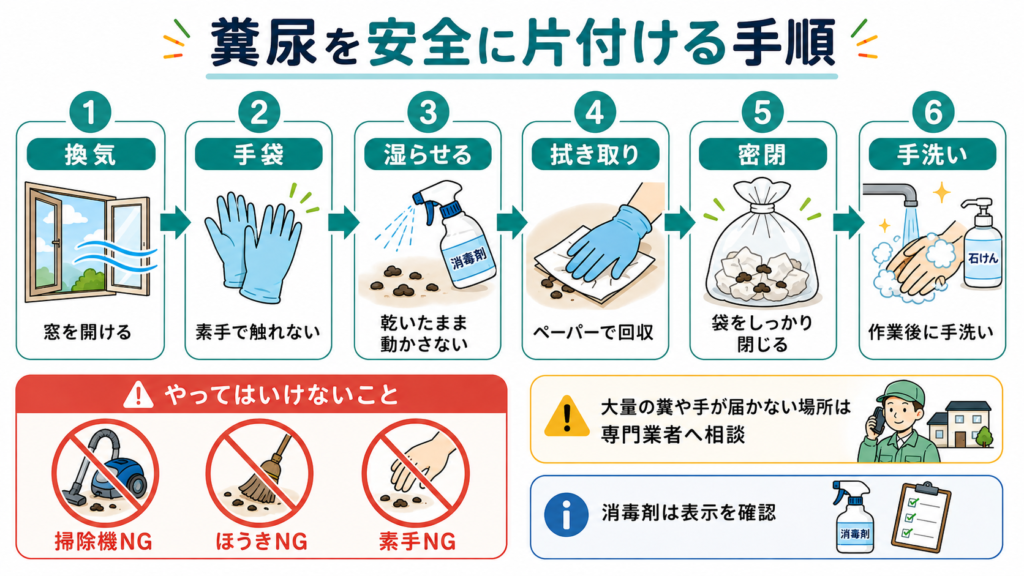 糞尿を安全に片付ける手順

1
換気
窓を開ける

2
手袋
素手で触れない

3
湿らせる
消毒剤
乾いたまま動かさない

4
拭き取り
ペーパーで回収

5
密閉
袋をしっかり閉じる

6
手洗い
石けん
作業後に手洗い

やってはいけないこと
掃除機NG
ほうきNG
素手NG

大量の糞や手が届かない場所は専門業者へ相談

消毒剤は表示を確認
消毒剤